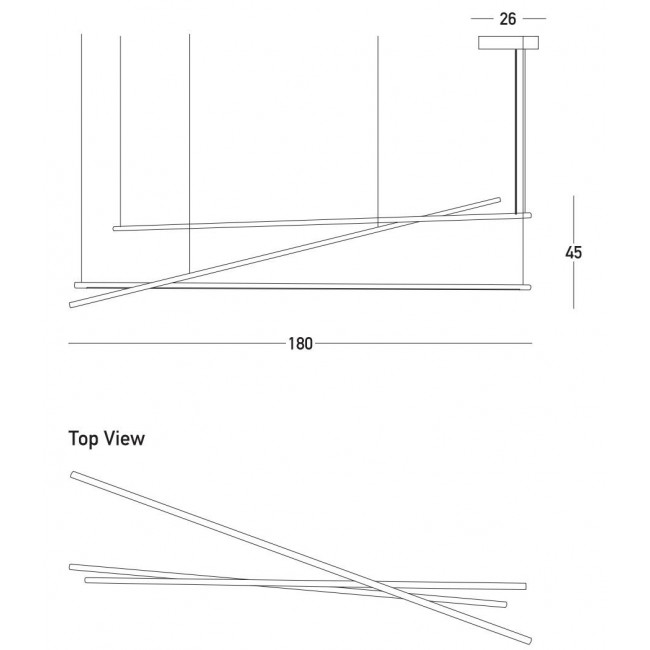 26

45

180

Top View