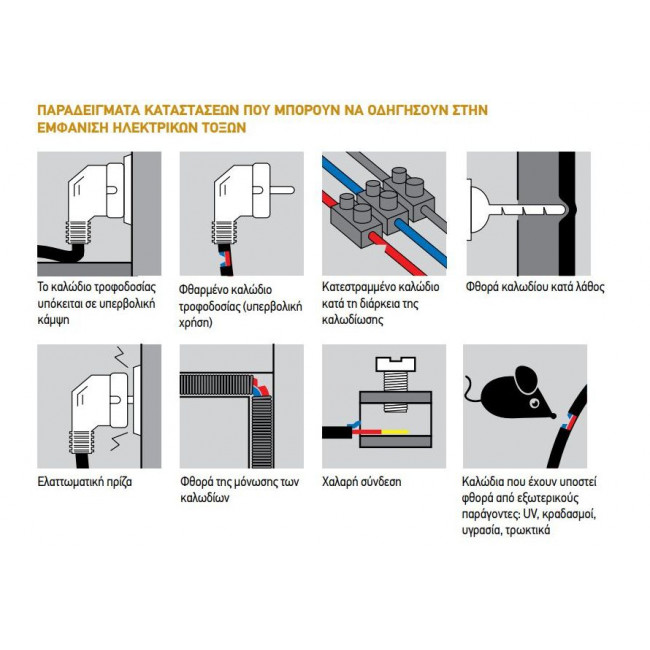 ΠΑΡΑΔΕΙΓΜΑΤΑ ΚΑΤΑΣΤΑΣΕΩΝ ΠΟΥ ΜΠΟΡΟΥΝ ΝΑ ΟΔΗΓΗΣΟΥΝ ΣΤΗΝ ΕΜΦΑΝΙΣΗ ΗΛΕΚΤΡΙΚΩΝ ΤΟΞΩΝ

Το καλώδιο τροφοδοσίας υπόκειται σε υπερβολική κάμψη

Φθαρμένο καλώδιο τροφοδοσίας (υπερβολική χρήση)

Κατεστραμμένο καλώδιο κατά τη διάρκεια της καλωδίωσης

Φθορά καλωδίου κατά λάθος

Ελαττωματική πρίζα

Φθορά της μόνωσης των καλωδίων

Χαλαρή σύνδεση

Καλώδια που έχουν υποστεί φθορά από εξωτερικούς παράγοντες: UV, κραδασμοί, υγρασία, τρωκτικά